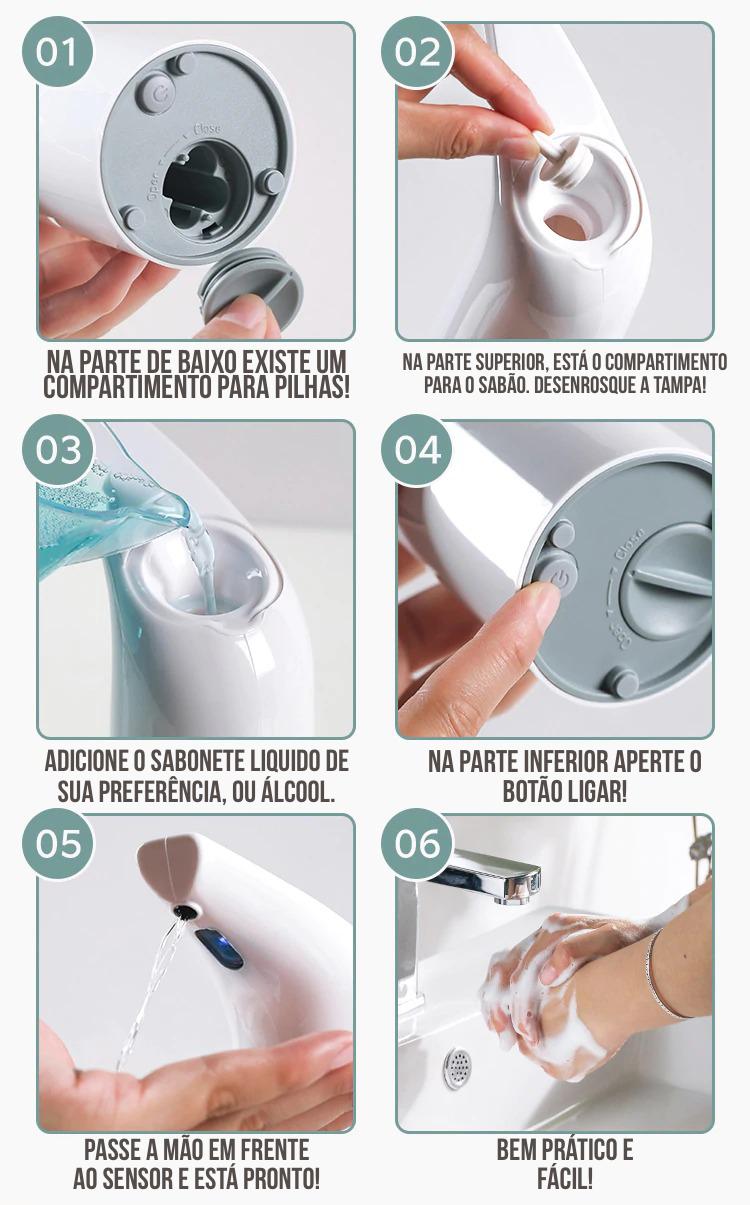 01

Close

Open

NA PARTE DE BAIXO EXISTE UM COMPARTIMENTO PARA PILHAS!

02

NA PARTE SUPERIOR, ESTÁ O COMPARTIMENTO PARA O SABÃO. DESENROSQUE A TAMPA!

03

ADICIONE O SABONETE LIQUIDO DE SUA PREFERÊNCIA, OU ÁLCOOL.

04

Close

Open

NA PARTE INFERIOR APERTE O BOTÃO LIGAR!

05

PASSE A MÃO EM FRENTE AO SENSOR E ESTÁ PRONTO!

06

BEM PRÁTICO E FÁCIL!